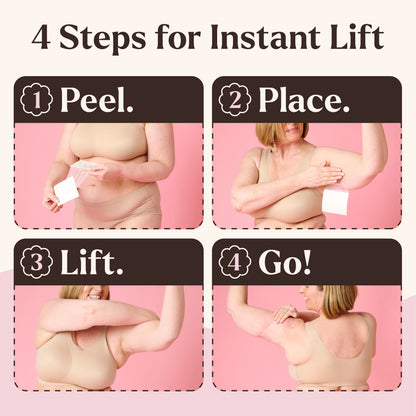 4 Steps for Instant Lift

1 Peel.

2 Place.

3 Lift.

4 Go!