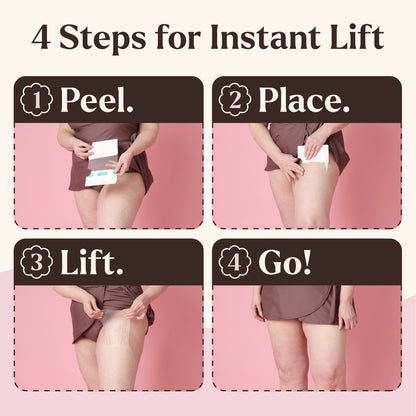 4 Steps for Instant Lift

1 Peel.

2 Place.

3 Lift.

4 Go!